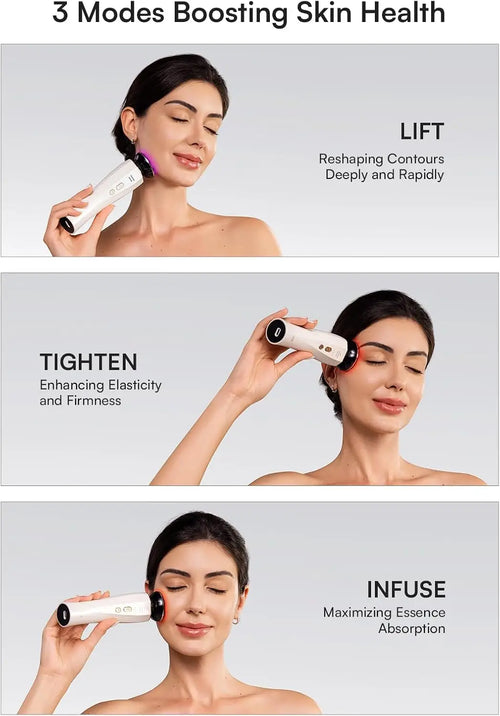 3 Modes Boosting Skin Health

LIFT
Reshaping Contours Deeply and Rapidly

TIGHTEN
Enhancing Elasticity and Firmness

INFUSE
Maximizing Essence Absorption